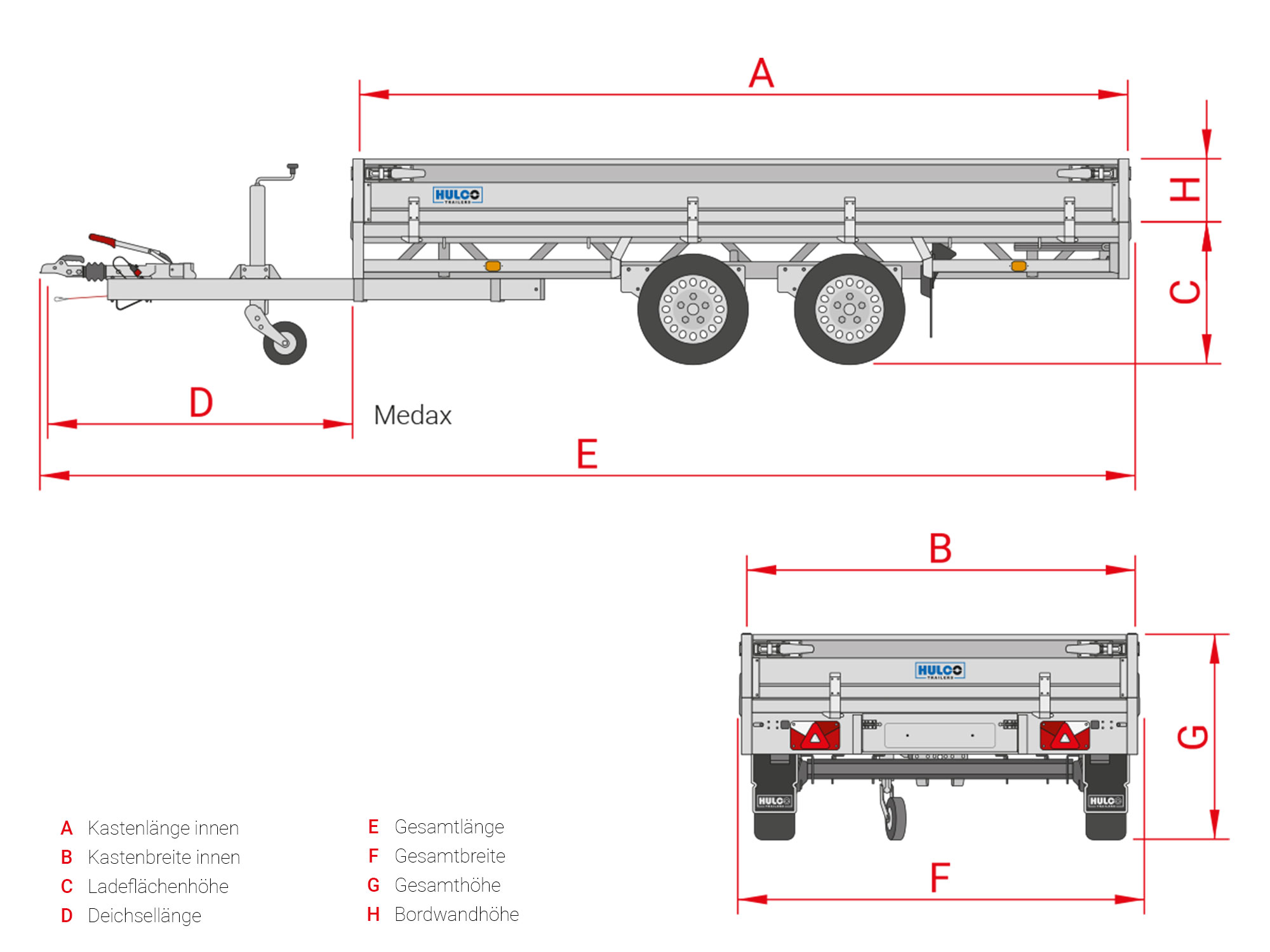 A

HULCO TRAILERS

H

C

D

Medax

E

B

HULCO TRAILERS

G

HULCO

HULCO

F

A Kastenlänge innen
B Kastenbreite innen
C Ladeflächenhöhe
D Deichsellänge

E Gesamtlänge
F Gesamtbreite
G Gesamthöhe
H Bordwandhöhe