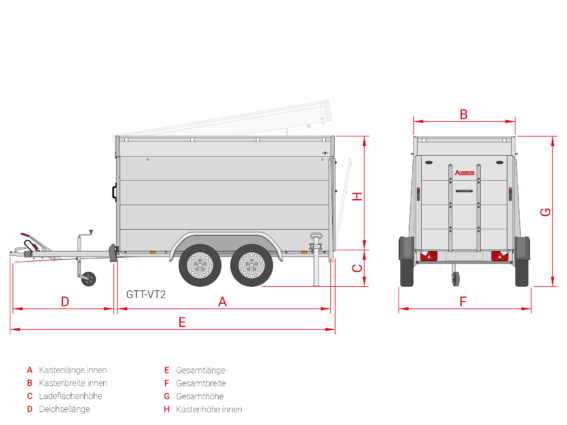 B

H

G

C

GTT-VT2

D

A

F

E

A Kastenlänge innen
B Kastenbreite innen
C Ladeflächenhöhe
D Deichsellänge

E Gesamtlänge
F Gesamtbreite
G Gesamthöhe
H Kastenhöhe innen