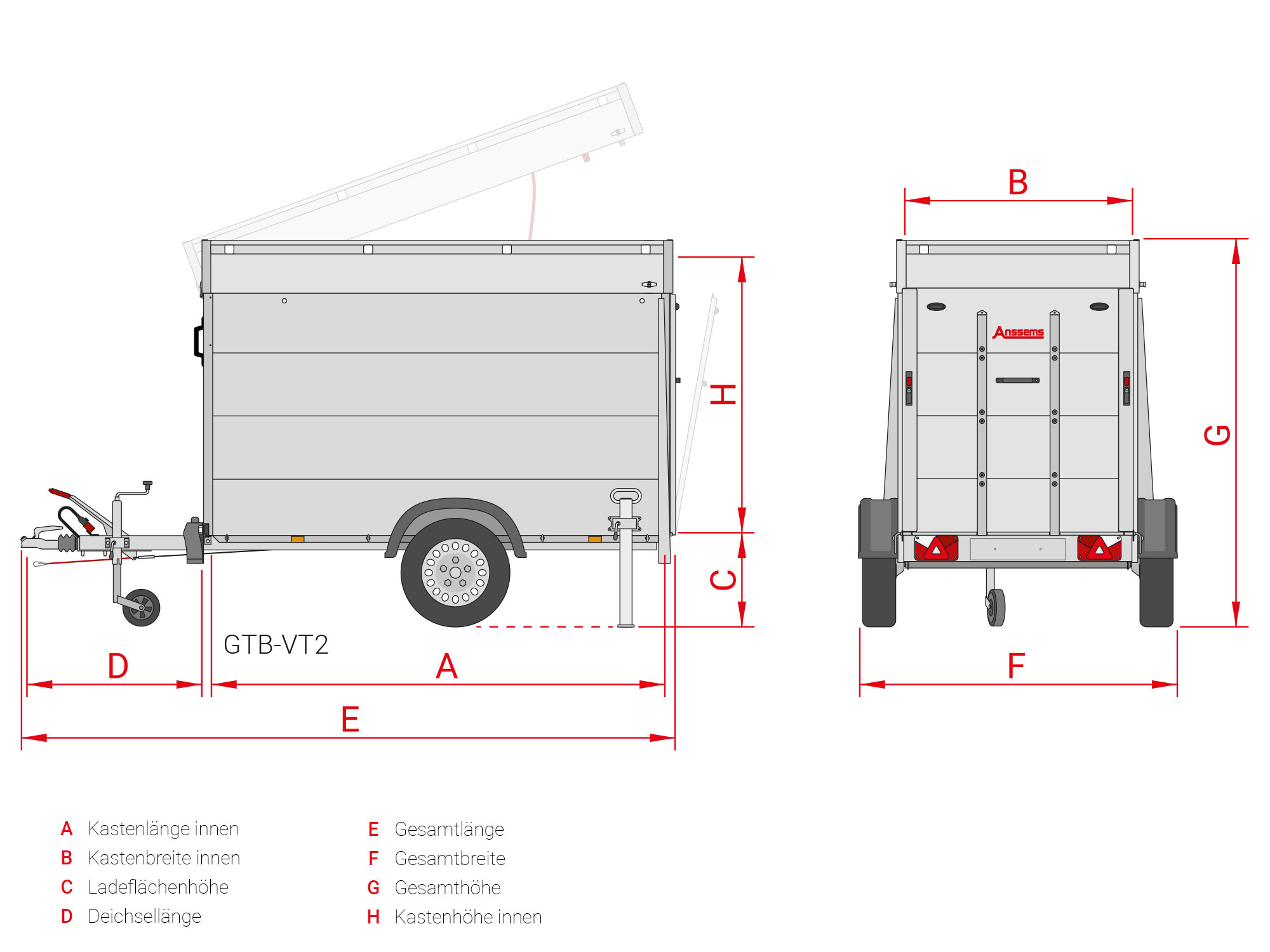 B

Anssems

H

G

C

GTB-VT2

D

A

F

E

A Kastenlänge innen
B Kastenbreite innen
C Ladeflächenhöhe
D Deichsellänge

E Gesamtlänge
F Gesamtbreite
G Gesamthöhe
H Kastenhöhe innen