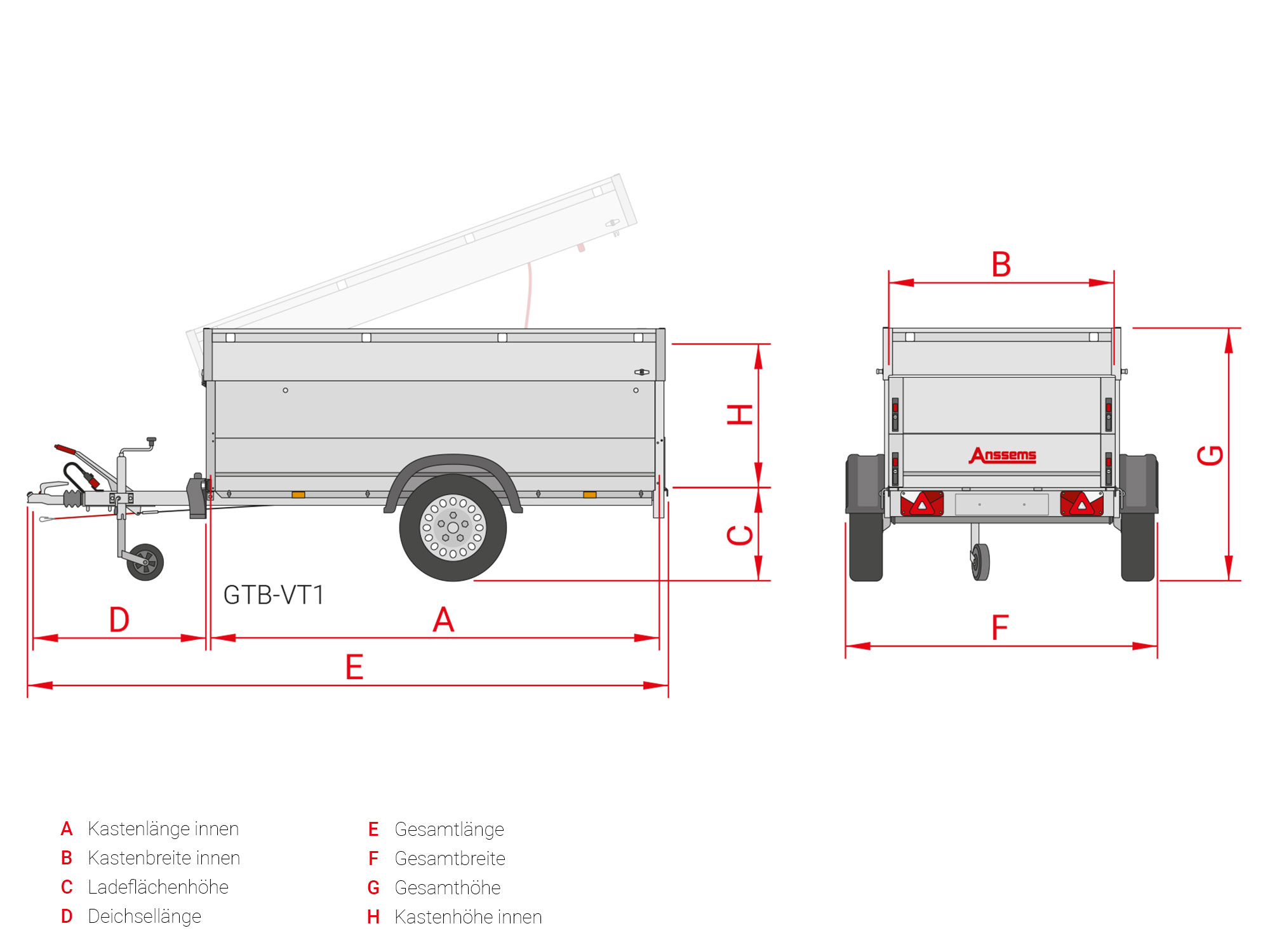 B

H

G

Anssems

C

GTB-VT1

D

A

F

E

A Kastenlänge innen
B Kastenbreite innen
C Ladeflächenhöhe
D Deichsellänge

E Gesamtlänge
F Gesamtbreite
G Gesamthöhe
H Kastenhöhe innen