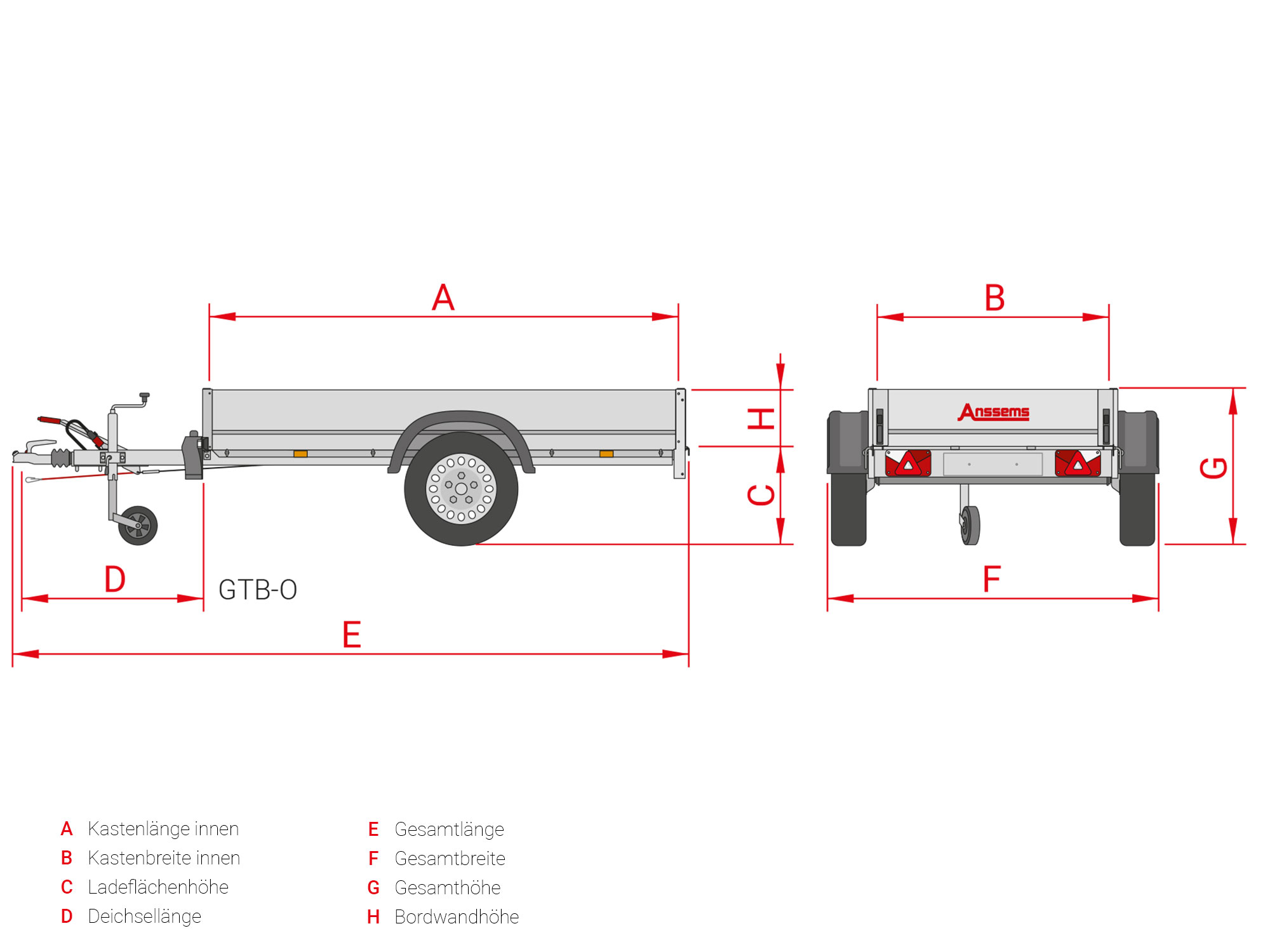 A

B

H

C

Anssems

G

D

GTB-O

F

E

A Kastenlänge innen
B Kastenbreite innen
C Ladeflächenhöhe
D Deichsellänge

E Gesamtlänge
F Gesamtbreite
G Gesamthöhe
H Bordwandhöhe