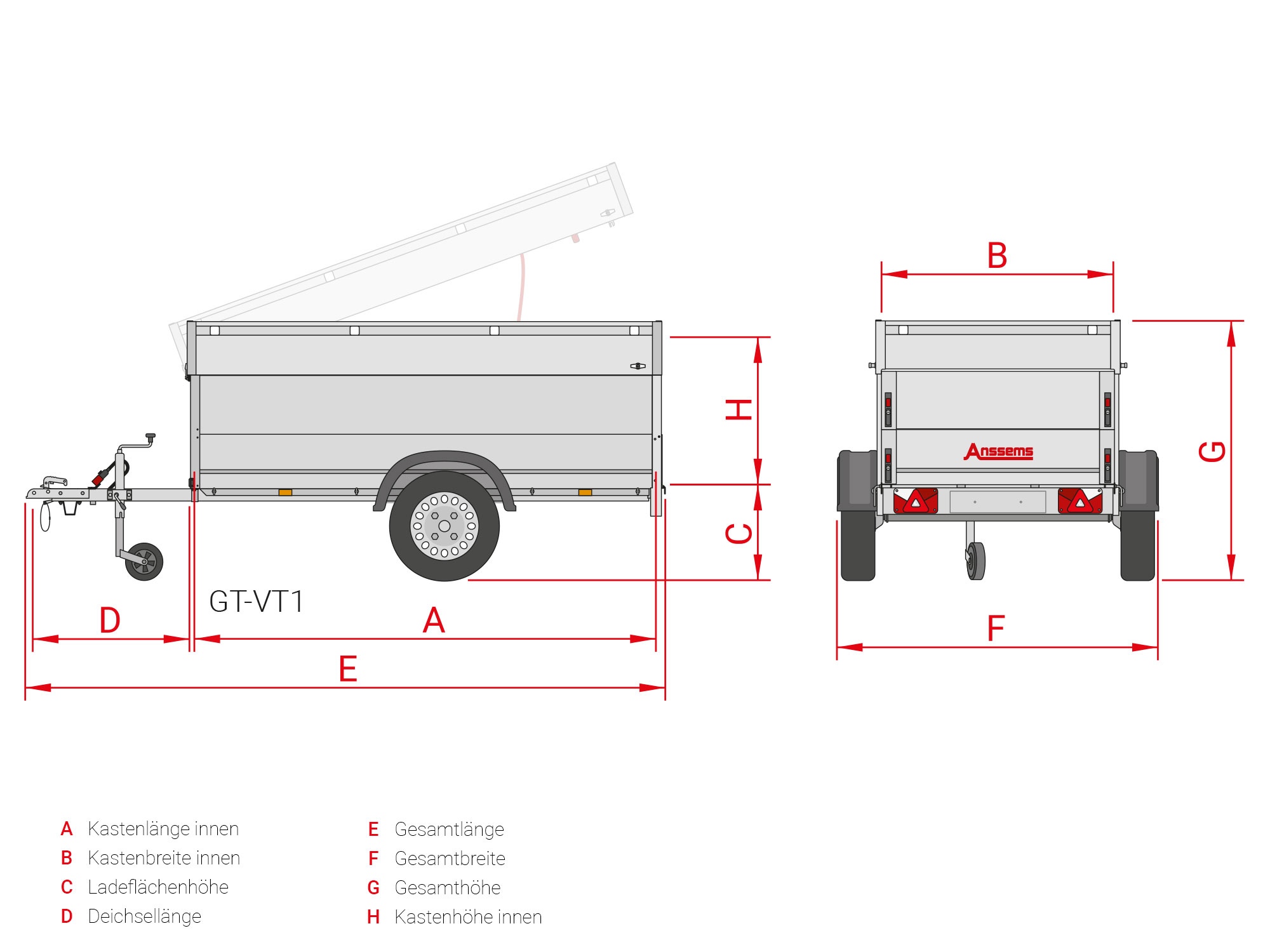 B

H

C

G

Anssems

GT-VT1

D

A

E

F

A Kastenlänge innen
B Kastenbreite innen
C Ladeflächenhöhe
D Deichsellänge

E Gesamtlänge
F Gesamtbreite
G Gesamthöhe
H Kastenhöhe innen