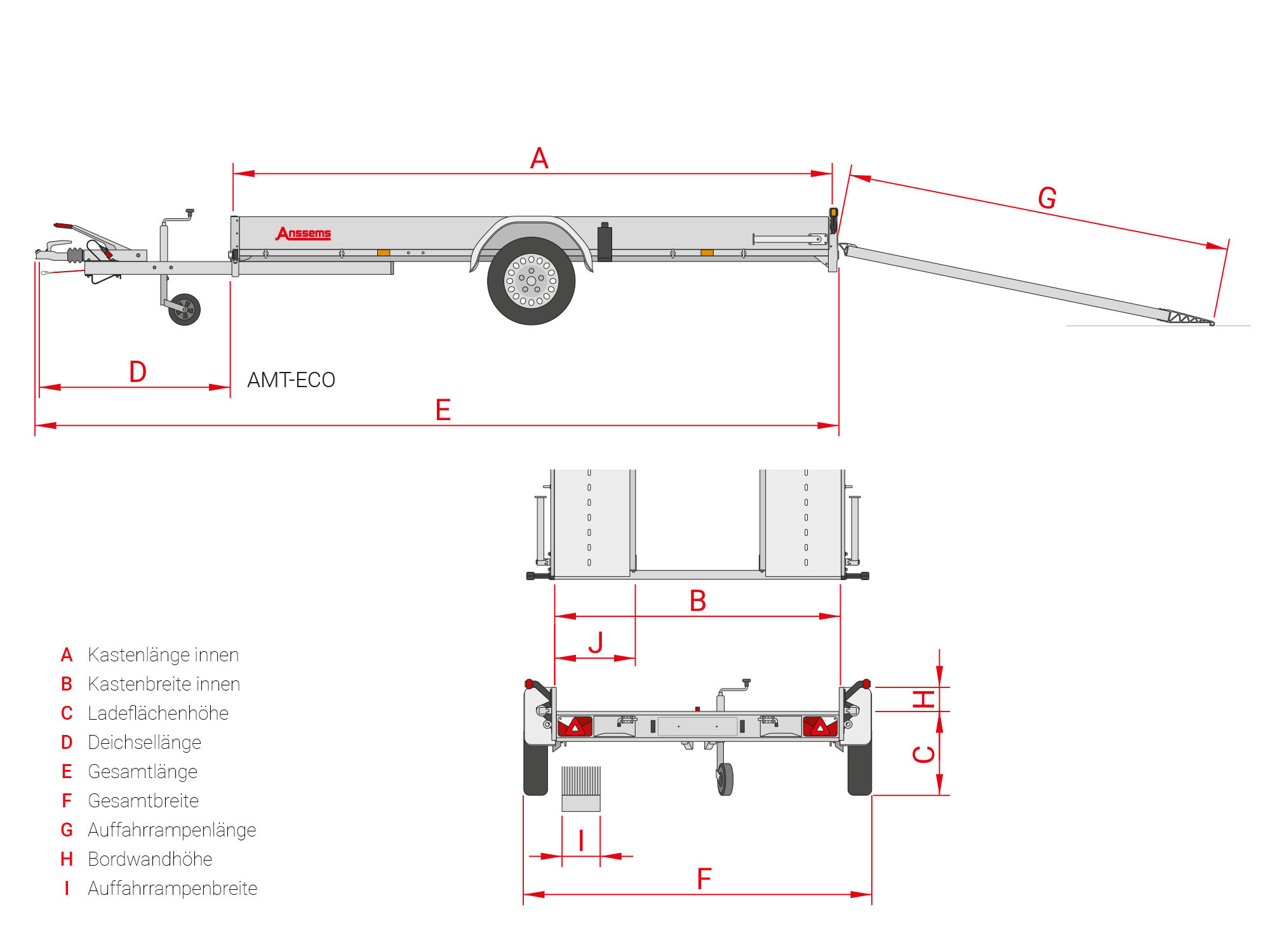 A

G

Anssems

D

AMT-ECO

E

B

J

H

C

I

F

A Kastenlänge innen
B Kastenbreite innen
C Ladeflächenhöhe
D Deichsellänge
E Gesamtlänge
F Gesamtbreite
G Auffahrrampenlänge
H Bordwandhöhe
I Auffahrrampenbreite